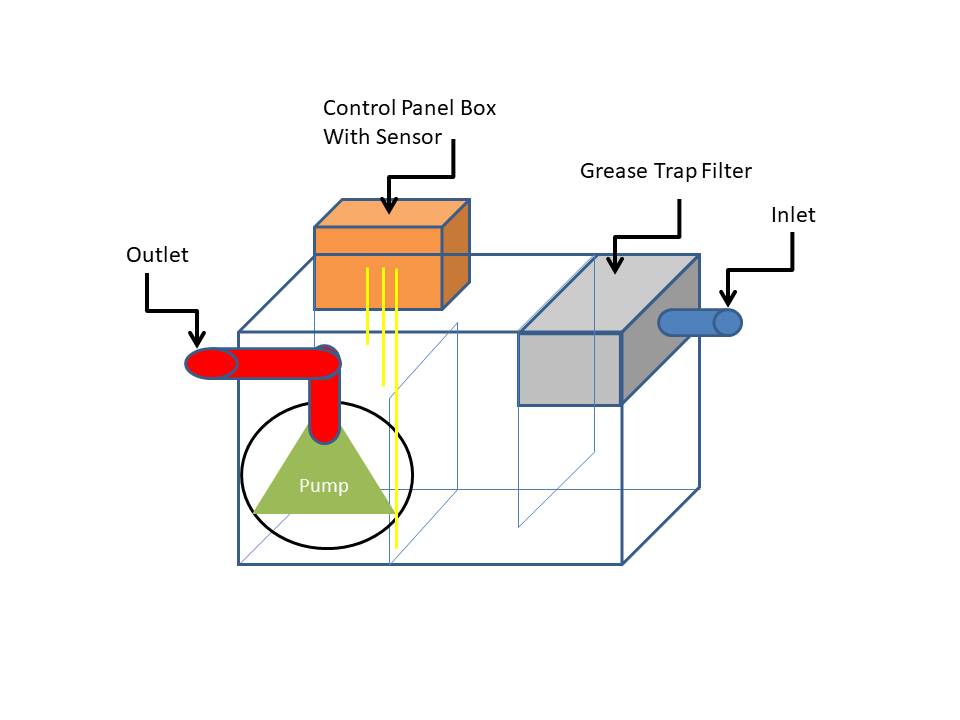 Control Panel Box
With Sensor

Grease Trap Filter

Inlet

Outlet

Pump